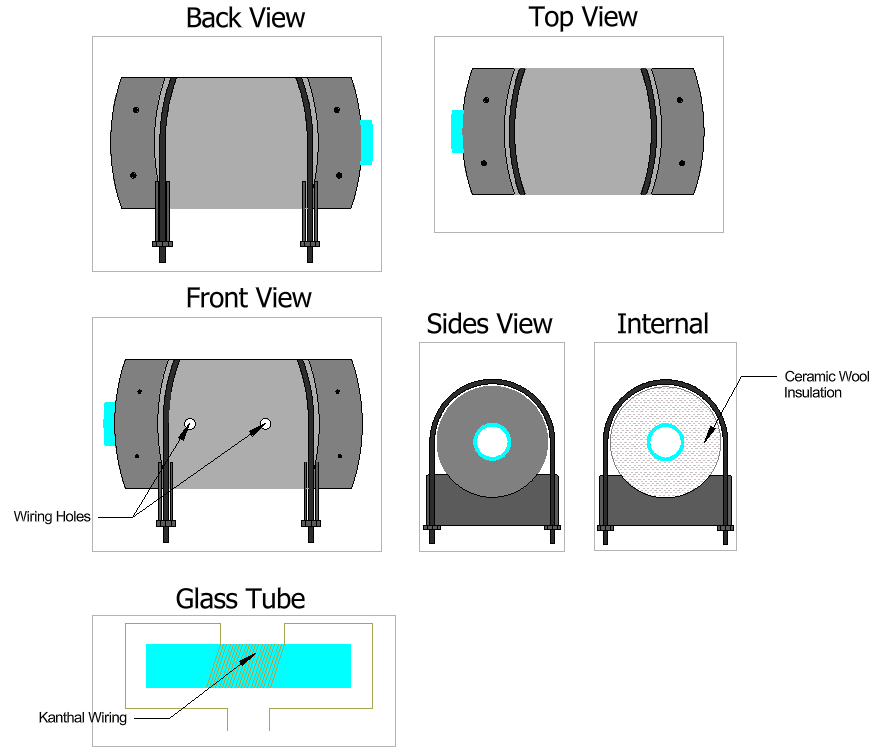 Back View

Top View

Front View

Wiring Holes

Sides View

Internal

Ceramic Wool Insulation

Glass Tube

Kanthal Wiring